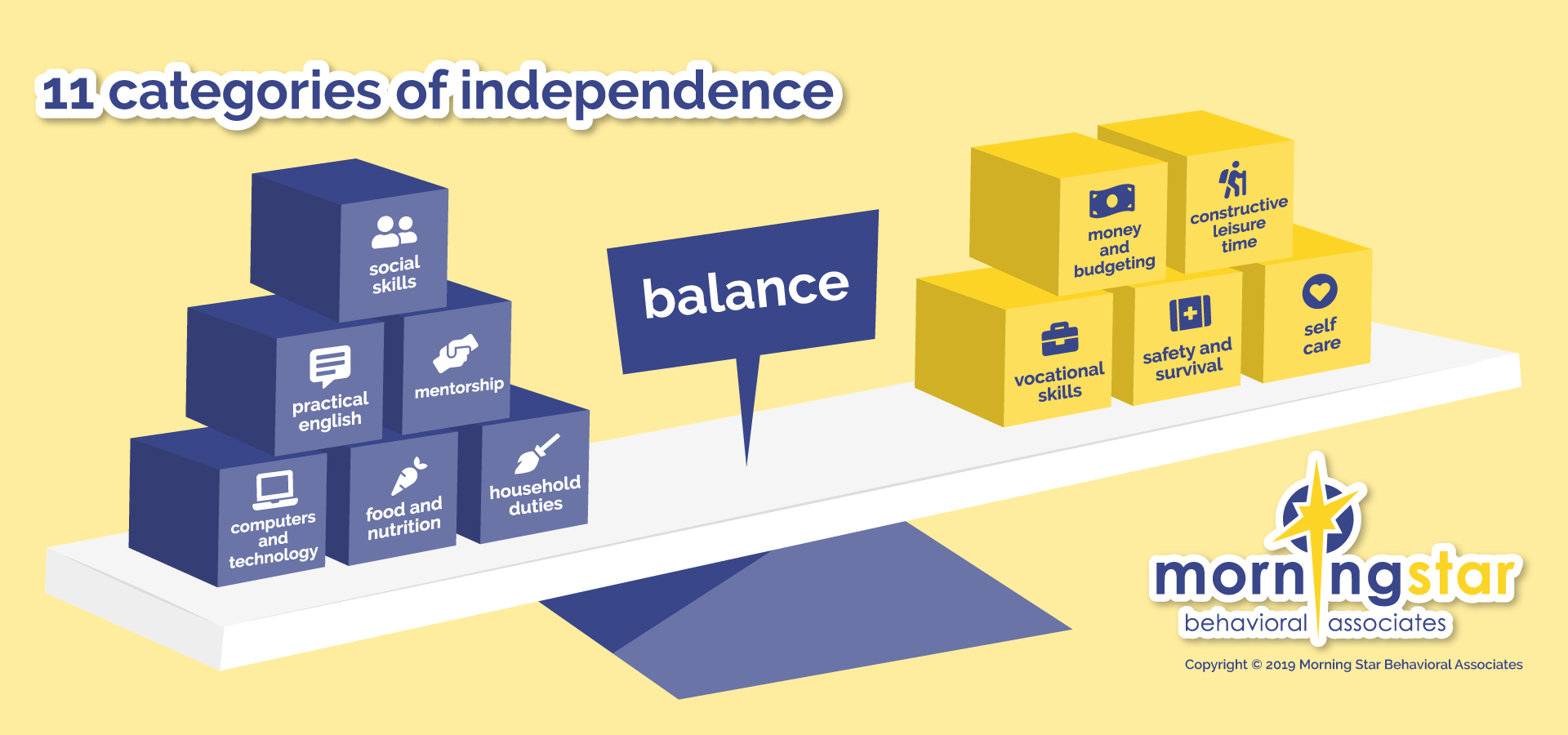 11 categories of independence

social skills

practical english

mentorship

computers and technology

food and nutrition

household duties

balance

money and budgeting

constructive leisure time

vocational skills

safety and survival

self care

morningstar behavioral associates

Copyright © 2019 Morning Star Behavioral Associates